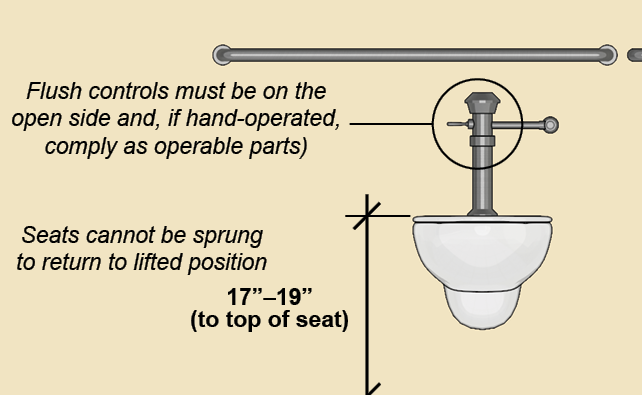 Flush controls must be on the open side and, if hand-operated, comply as operable parts)

Seats cannot be sprung to return to lifted position

17”–19”
(to top of seat)